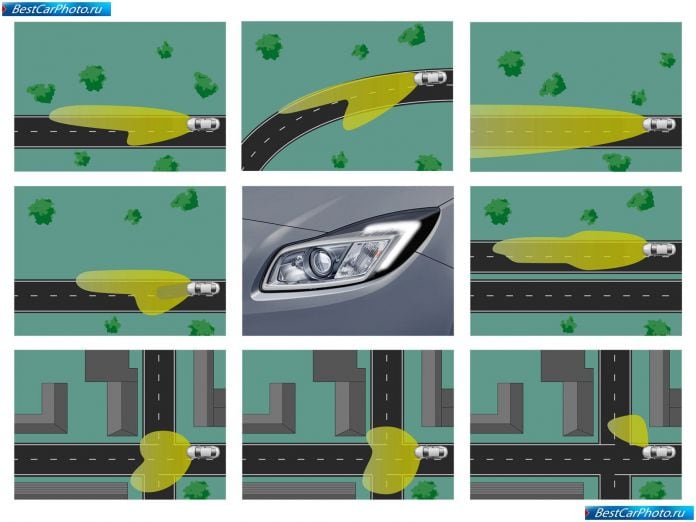 BestCarPhoto.ru

BestCarPhoto.ru