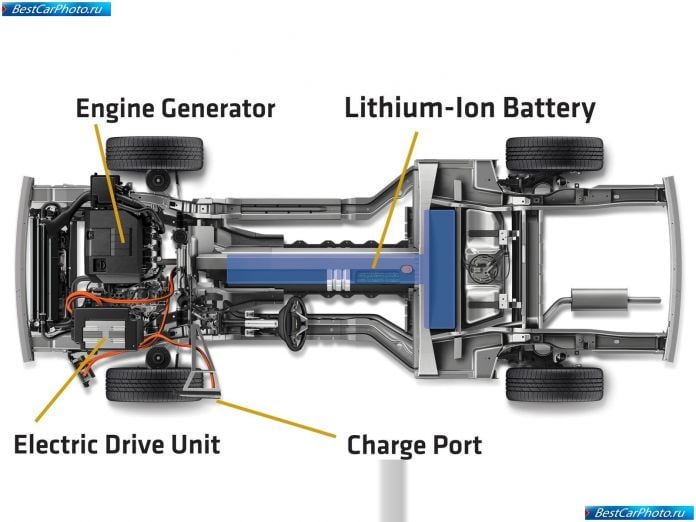 BestCarPhoto.ru

Engine Generator

Lithium-Ion Battery

Electric Drive Unit

Charge Port

BestCarPhoto.ru